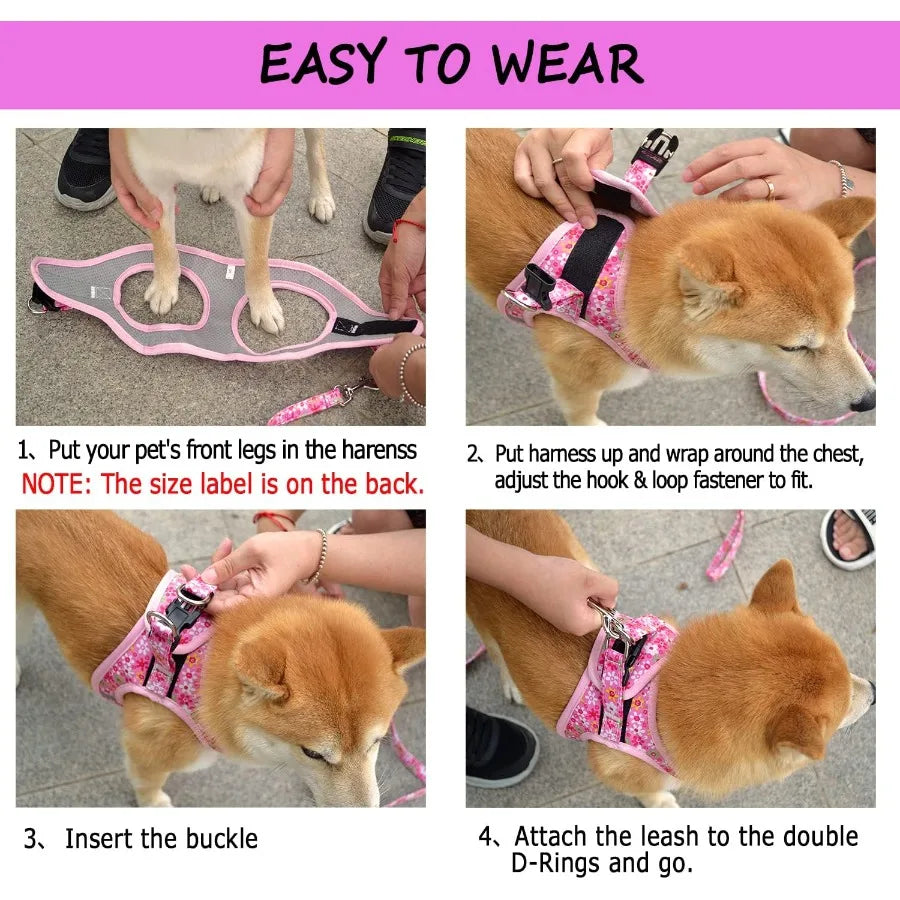 EASY TO WEAR

1、Put your pet's front legs in the harenss
NOTE: The size label is on the back.

2、Put harness up and wrap around the chest, adjust the hook & loop fastener to fit.

3、 Insert the buckle

4、Attach the leash to the double D-Rings and go.