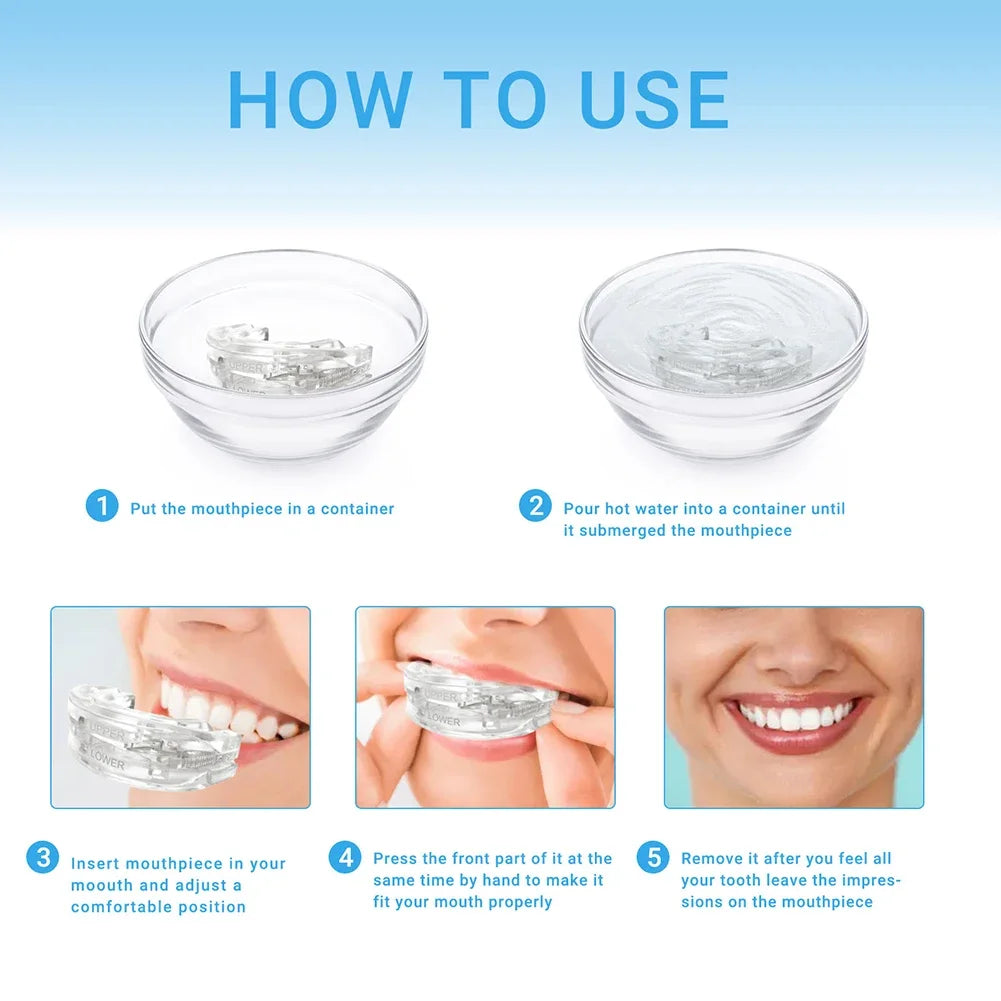 HOW TO USE

UPPER
LOWER

1 Put the mouthpiece in a container

2 Pour hot water into a container until it submerged the mouthpiece

UPPER
LOWER

UPPER
LOWER

3 Insert mouthpiece in your moouth and adjust a comfortable position

4 Press the front part of it at the same time by hand to make it fit your mouth properly

5 Remove it after you feel all your tooth leave the impressions on the mouthpiece