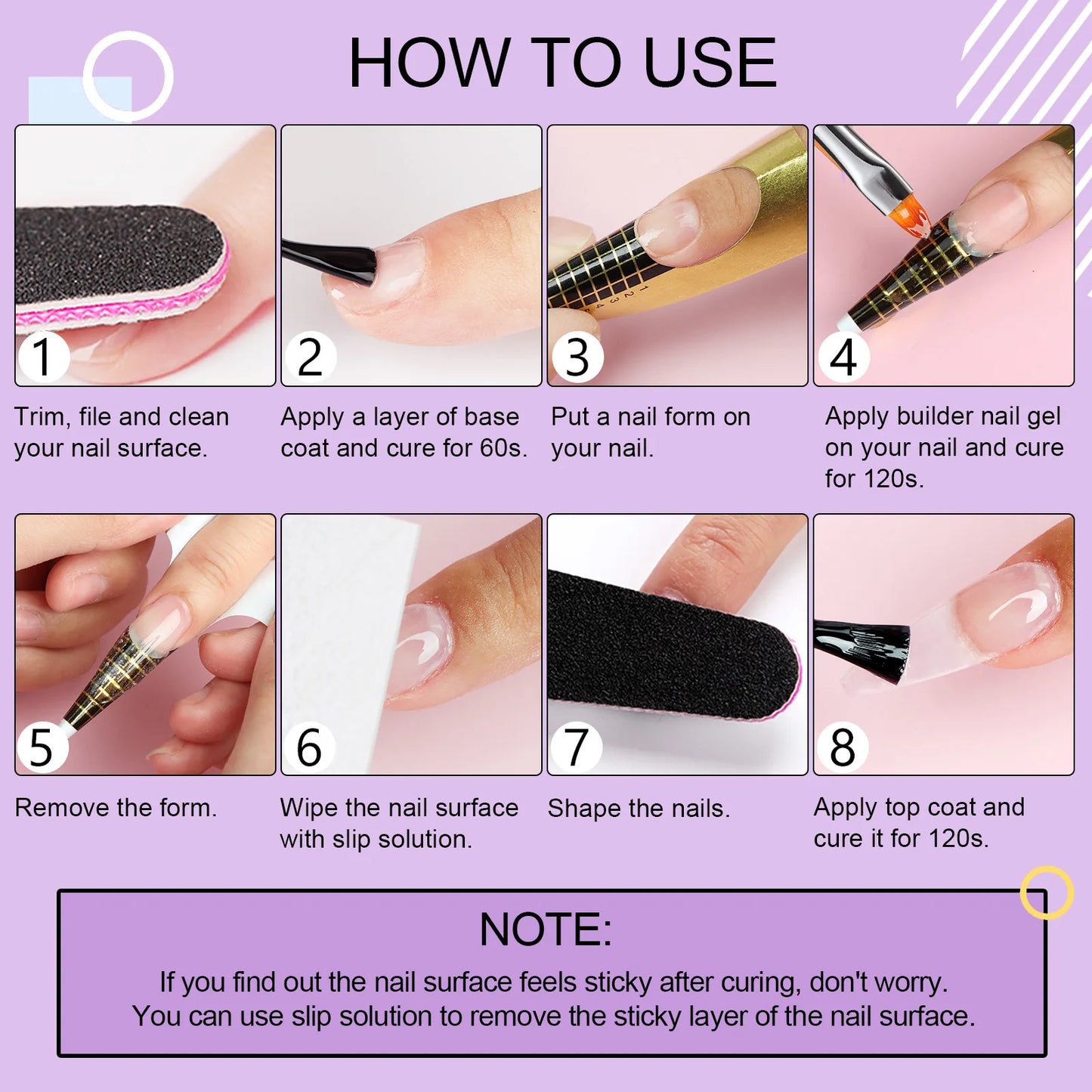 HOW TO USE

1
Trim, file and clean your nail surface.

2
Apply a layer of base coat and cure for 60s.

3
Put a nail form on your nail.

4
Apply builder nail gel on your nail and cure for 120s.

5
Remove the form.

6
Wipe the nail surface with slip solution.

7
Shape the nails.

8
Apply top coat and cure it for 120s.

NOTE:
If you find out the nail surface feels sticky after curing, don't worry.
You can use slip solution to remove the sticky layer of the nail surface.